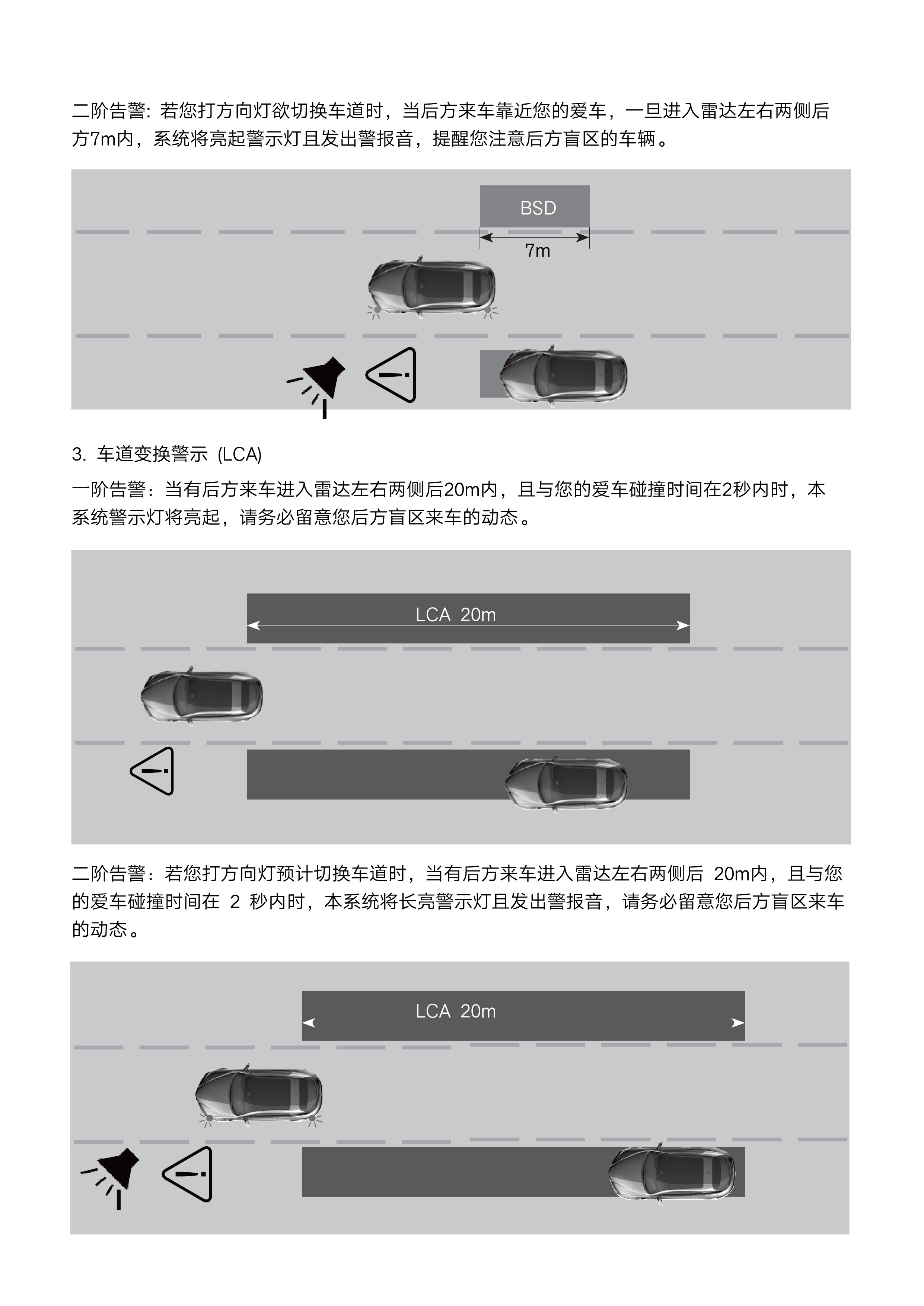 二阶告警: 若您打方向灯欲切换车道时，当后方来车靠近您的爱车，一旦进入雷达左右两侧后方7m内，系统将亮起警示灯且发出警报音，提醒您注意后方盲区的车辆。

BSD

7m

3. 车道变换警示 (LCA)

一阶告警：当有后方来车进入雷达左右两侧后20m内，且与您的爱车碰撞时间在2秒内时，本系统警示灯将亮起，请务必留意您后方盲区来车的动态。

LCA 20m

二阶告警：若您打方向灯预计切换车道时，当有后方来车进入雷达左右两侧后 20m内，且与您的爱车碰撞时间在 2 秒内时，本系统将长亮警示灯且发出警报音，请务必留意您后方盲区来车的动态。

LCA 20m