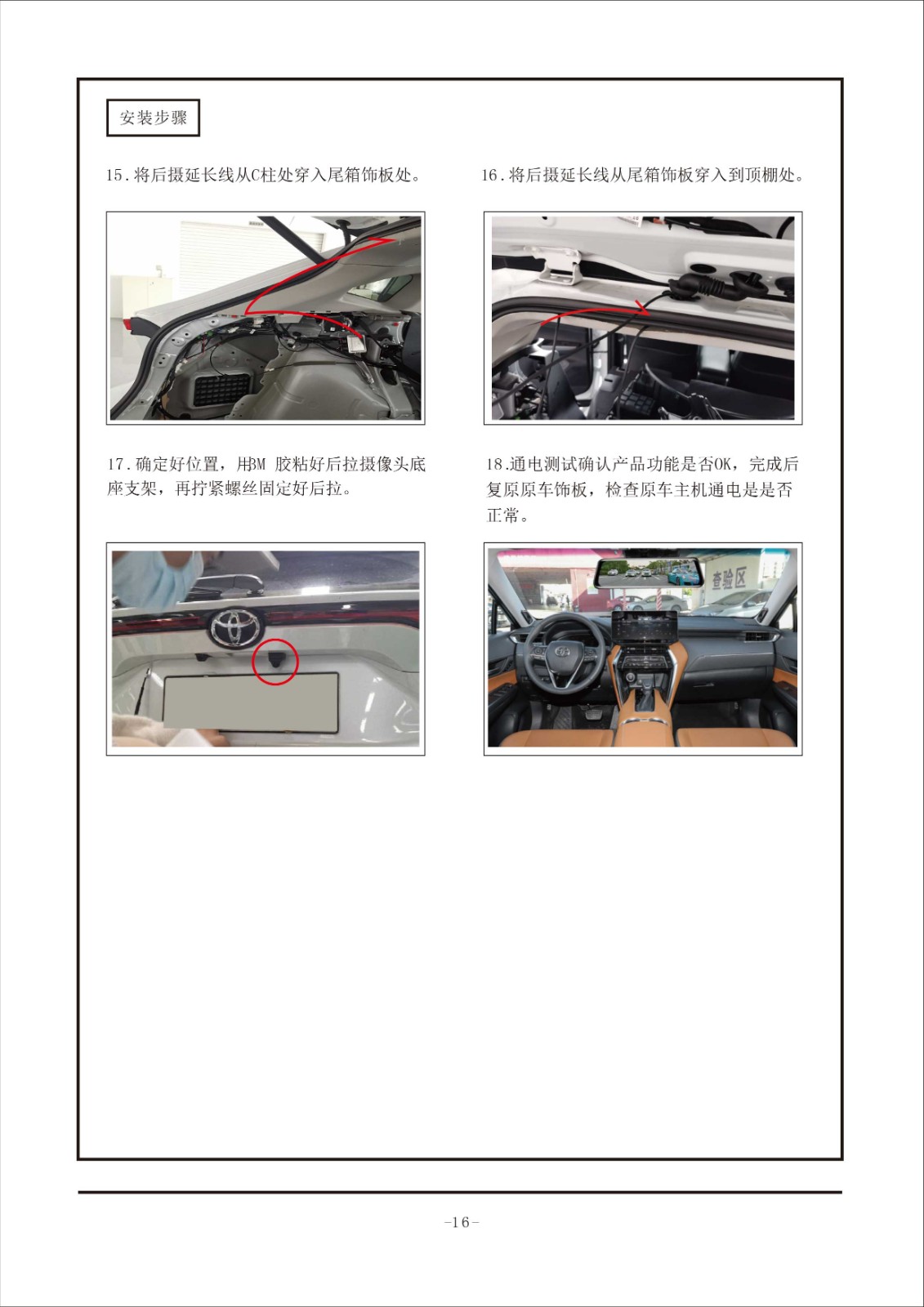 安装步骤

15.将后摄延长线从C柱处穿入尾箱饰板处。

16.将后摄延长线从尾箱饰板穿入到顶棚处。

17.确定好位置，用3M 胶粘好后拉摄像头底座支架，再拧紧螺丝固定好后拉。

18.通电测试确认产品功能是否OK，完成后复原原车饰板，检查原车主机通电是是否正常。

查验区

-16-