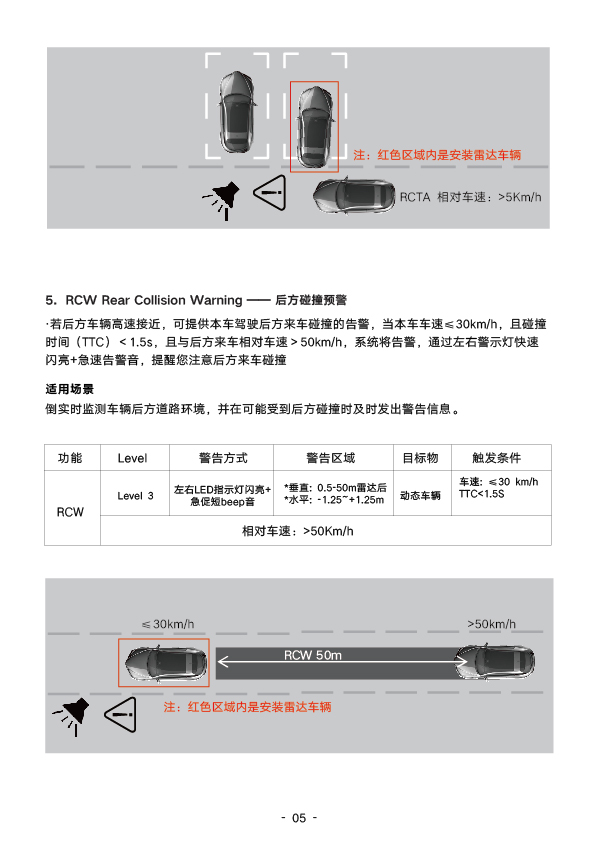 注：红色区域内是安装雷达车辆

RCTA 相对车速：>5Km/h

5. RCW Rear Collision Warning —— 后方碰撞预警

·若后方车辆高速接近，可提供本车驾驶后方来车碰撞的告警，当本车车速≤30km/h，且碰撞时间（TTC）< 1.5s，且与后方来车相对车速 > 50km/h，系统将告警，通过左右警示灯快速闪亮+急速告警音，提醒您注意后方来车碰撞

适用场景

倒实时监测车辆后方道路环境，并在可能受到后方碰撞时及时发出警告信息。

| 功能 | Level | 警告方式 | 警告区域 | 目标物 | 触发条件 |
|---|---|---|---|---|---|
| RCW | Level 3 | 左右LED指示灯闪亮+急促短beep音 | *垂直：0.5-50m雷达后 *水平：-1.25~+1.25m | 动态车辆 | 车速：≤30 km/h TTC<1.5S |
| | 相对车速：>50Km/h | | | | |

≤30km/h

>50km/h

RCW 50m

注：红色区域内是安装雷达车辆

- 05 -