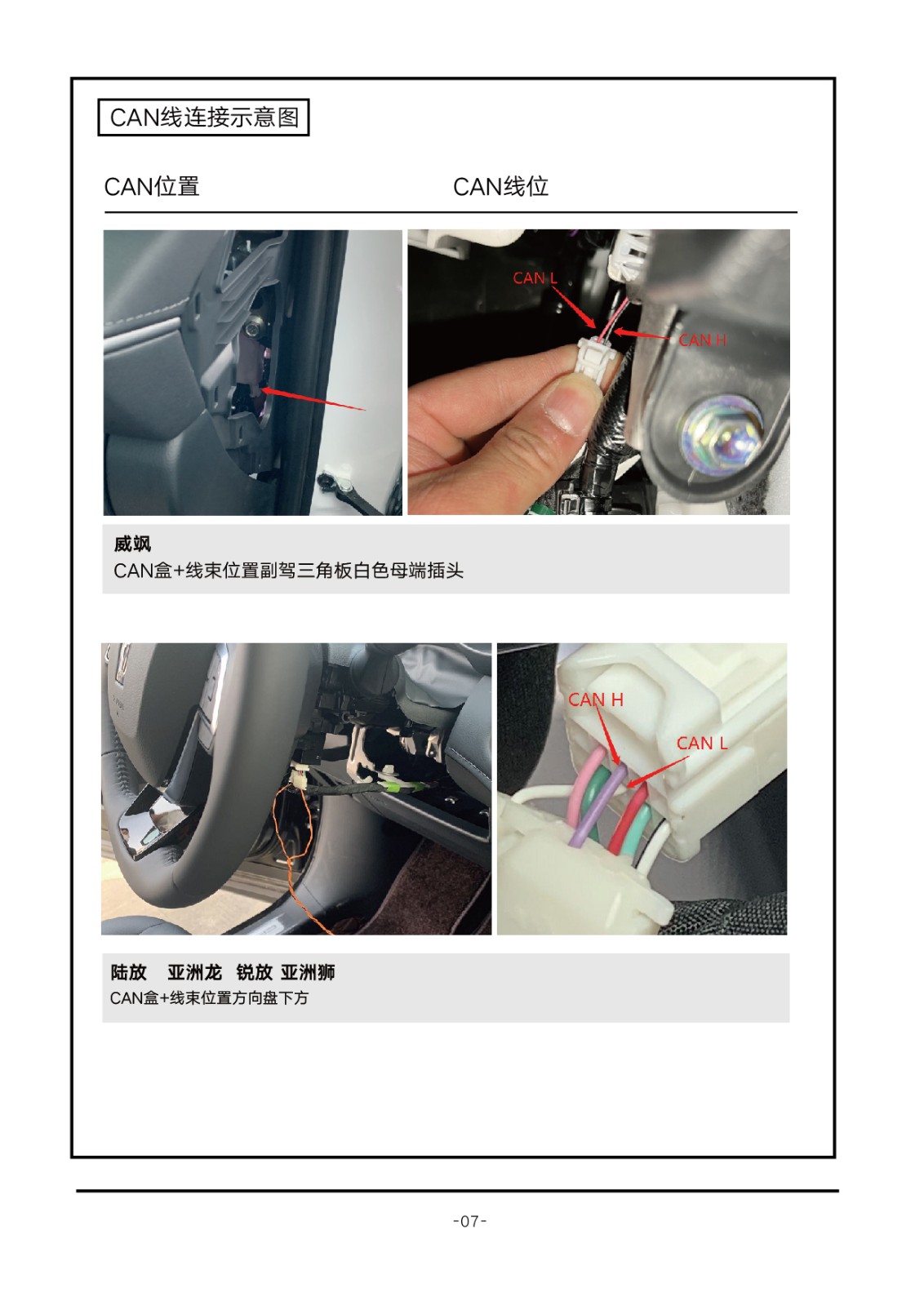 CAN线连接示意图

CAN位置

CAN线位

CAN L

CAN H

威飒
CAN盒+线束位置副驾三角板白色母端插头

CAN H

CAN L

陆放　亚洲龙　锐放 亚洲狮
CAN盒+线束位置方向盘下方

-07-