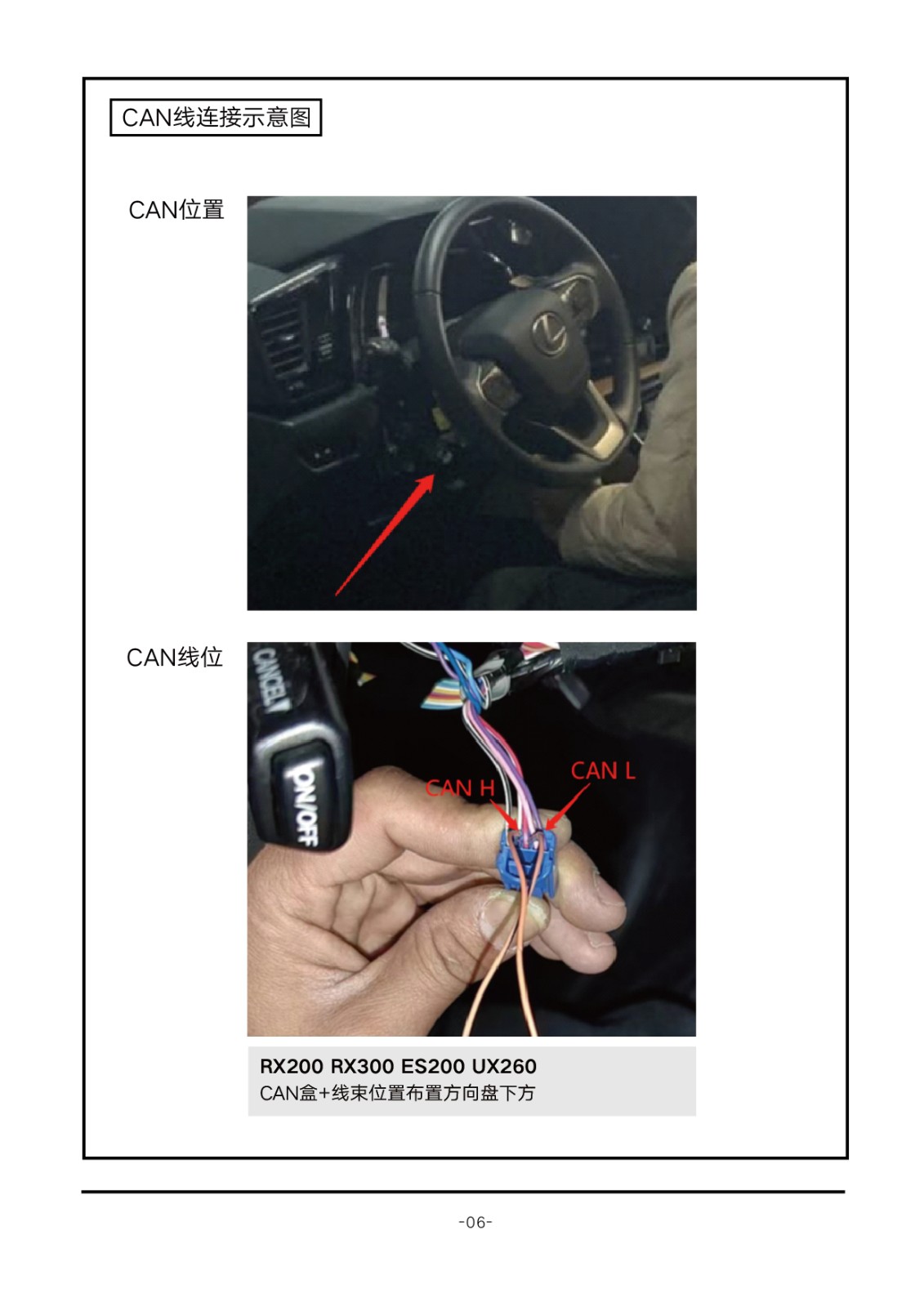 CAN线连接示意图

CAN位置

CAN线位

CANCEL

ON/OFF

CAN H

CAN L

RX200 RX300 ES200 UX260
CAN盒+线束位置布置方向盘下方

-06-