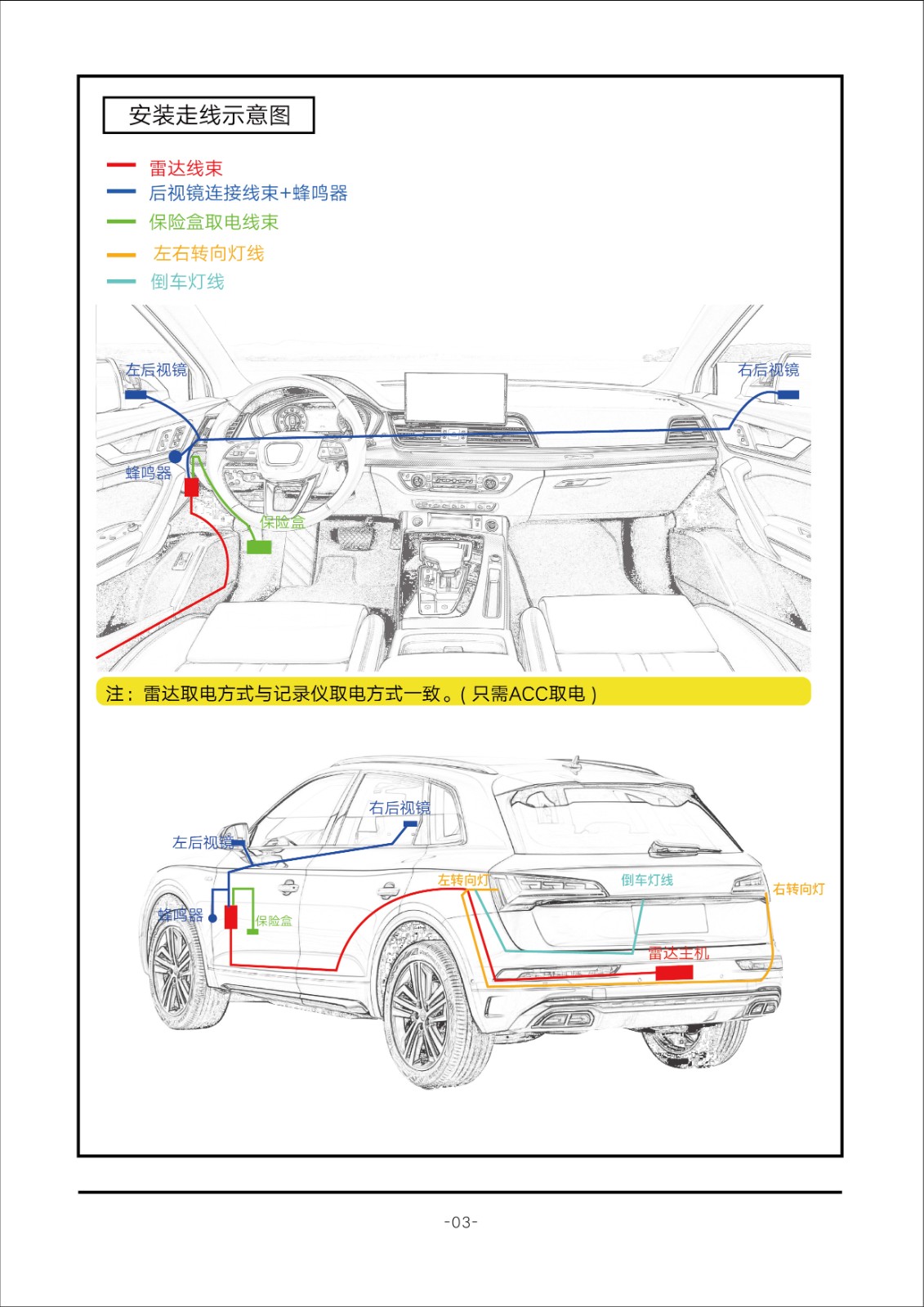 安装走线示意图

雷达线束
后视镜连接线束+蜂鸣器
保险盒取电线束
左右转向灯线
倒车灯线

左后视镜
右后视镜
蜂鸣器
保险盒

注：雷达取电方式与记录仪取电方式一致。( 只需ACC取电 )

右后视镜
左后视镜
蜂鸣器
保险盒
左转向灯
倒车灯线
右转向灯
雷达主机

-03-