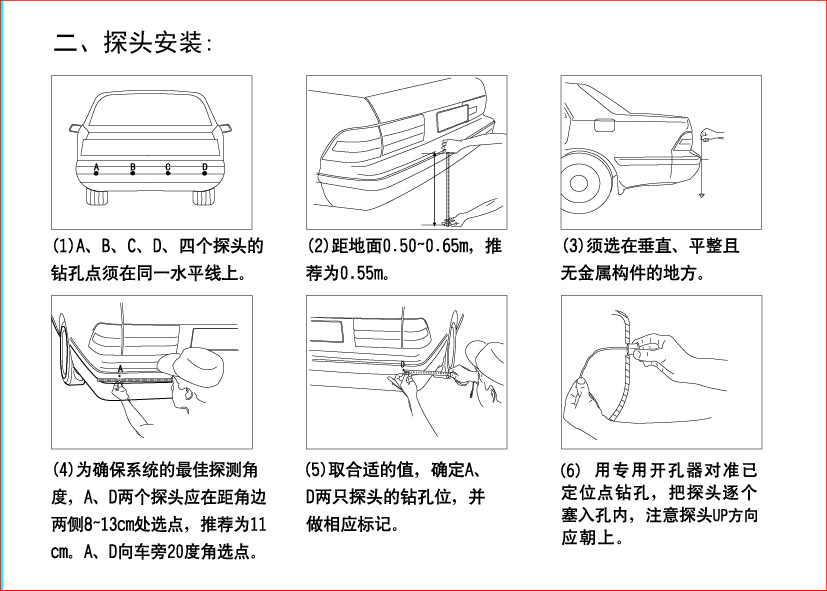 二、探头安装：

A B C D

(1)A、B、C、D、四个探头的钻孔点须在同一水平线上。

(2)距地面0.50~0.65m，推荐为0.55m。

(3)须选在垂直、平整且无金属构件的地方。

A

(4)为确保系统的最佳探测角度，A、D两个探头应在距角边两侧8~13cm处选点，推荐为11cm。A、D向车旁20度角选点。

(5)取合适的值，确定A、D两只探头的钻孔位，并做相应标记。

(6) 用专用开孔器对准已定位点钻孔，把探头逐个塞入孔内，注意探头UP方向应朝上。