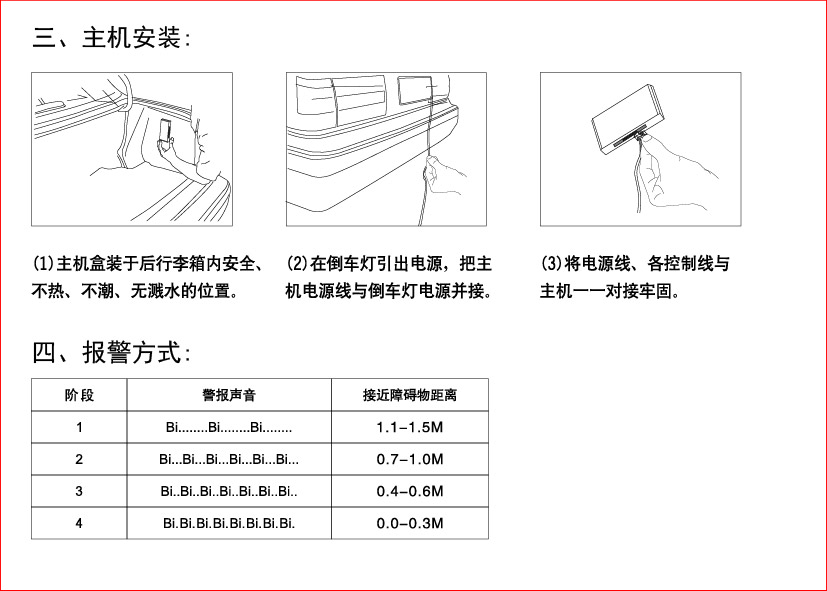 三、主机安装:

(1)主机盒装于后行李箱内安全、不热、不潮、无溅水的位置。

(2)在倒车灯引出电源，把主机电源线与倒车灯电源并接。

(3)将电源线、各控制线与主机一一对接牢固。

四、报警方式:

| 阶段 | 警报声音 | 接近障碍物距离 |
|---|---|---|
| 1 | Bi........Bi........Bi........ | 1.1-1.5M |
| 2 | Bi...Bi...Bi...Bi...Bi...Bi... | 0.7-1.0M |
| 3 | Bi..Bi..Bi..Bi..Bi..Bi..Bi.. | 0.4-0.6M |
| 4 | Bi.Bi.Bi.Bi.Bi.Bi.Bi.Bi. | 0.0-0.3M |